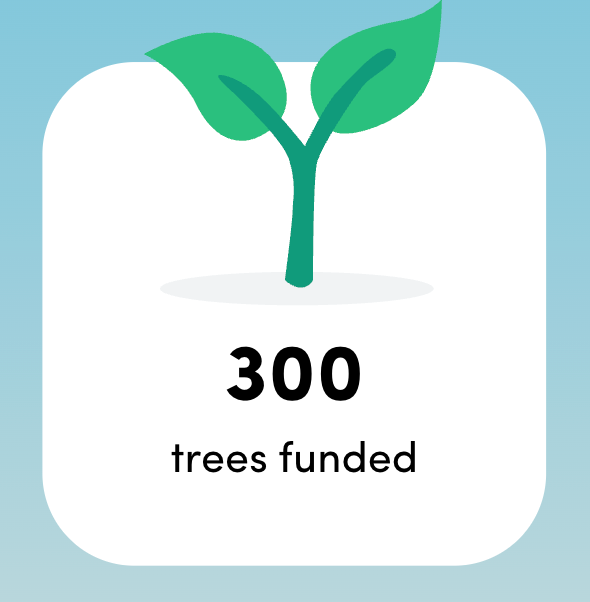 300

trees funded